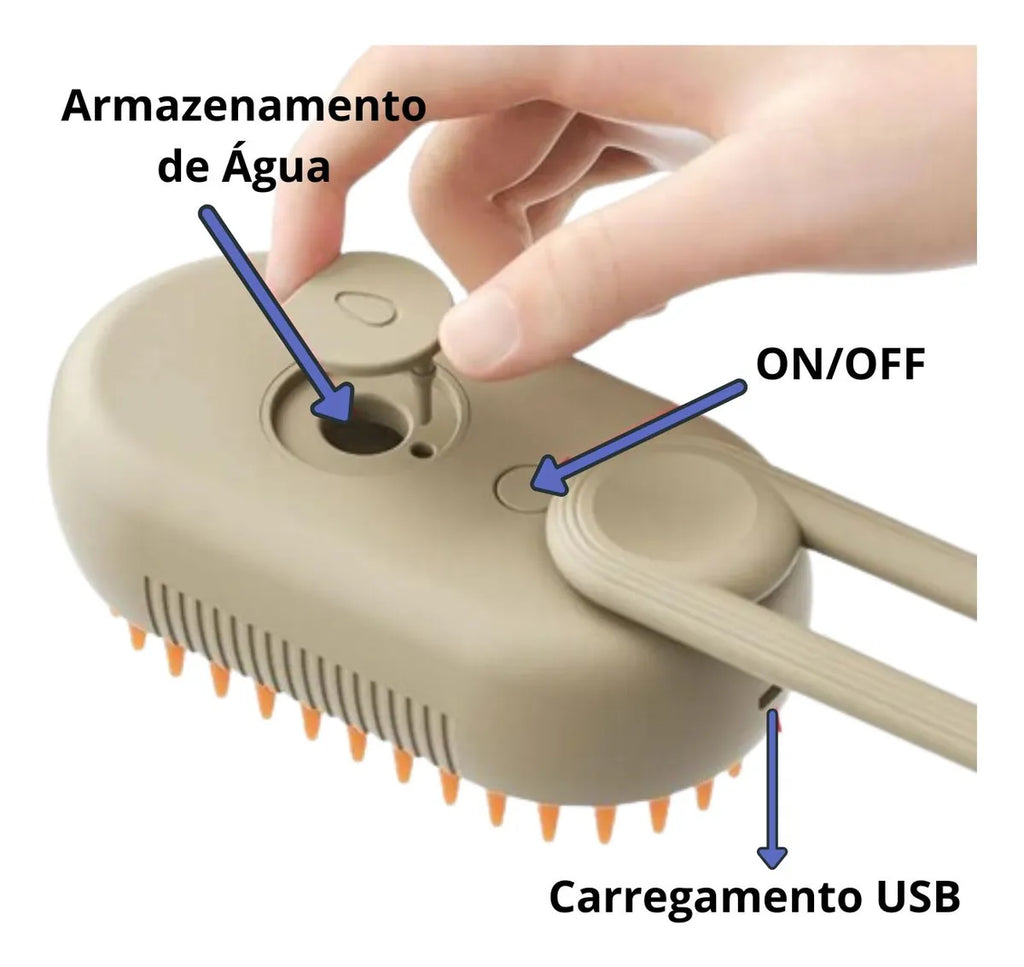 Armazenamento de Água

ON/OFF

Carregamento USB